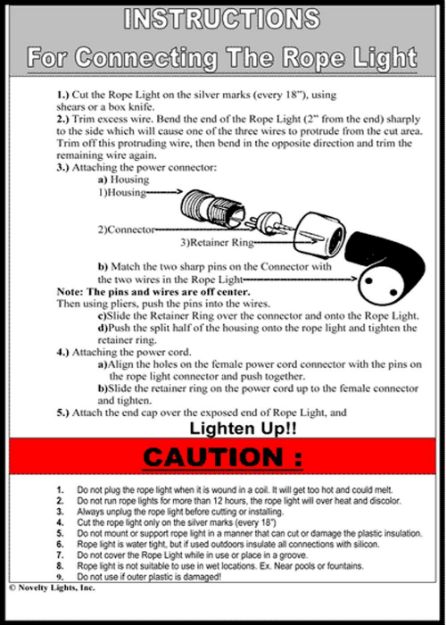 INSTRUCTIONS

For Connecting The Rope Light

1.) Cut the Rope Light on the silver marks (every 18"), using shears or a box knife.
2.) Trim excess wire. Bend the end of the Rope Light (2" from the end) sharply to the side which will cause one of the three wires to protrude from the cut area. Trim off this protruding wire, then bend in the opposite direction and trim the remaining wire again.
3.) Attaching the power connector:
a) Housing
1)Housing
2)Connector
3)Retainer Ring
b) Match the two sharp pins on the Connector with the two wires in the Rope Light
Note: The pins and wires are off center.
Then using pliers, push the pins into the wires.
c)Slide the Retainer Ring over the connector and onto the Rope Light.
d)Push the split half of the housing onto the rope light and tighten the retainer ring.
4.) Attaching the power cord.
a)Align the holes on the female power cord connector with the pins on the rope light connector and push together.
b)Slide the retainer ring on the power cord up to the female connector and tighten.
5.) Attach the end cap over the exposed end of Rope Light, and
Lighten Up!!

CAUTION :

1. Do not plug the rope light when it is wound in a coil. It will get too hot and could melt.
2. Do not run rope lights for more than 12 hours, the rope light will over heat and discolor.
3. Always unplug the rope light before cutting or installing.
4. Cut the rope light only on the silver marks (every 18")
5. Do not mount or support rope light in a manner that can cut or damage the plastic insulation.
6. Rope light is water tight, but if used outdoors insulate all connections with silicon.
7. Do not cover the Rope Light while in use or place in a groove.
8. Rope light is not suitable to use in wet locations. Ex. Near pools or fountains.
9. Do not use if outer plastic is damaged!

© Novelty Lights, Inc.